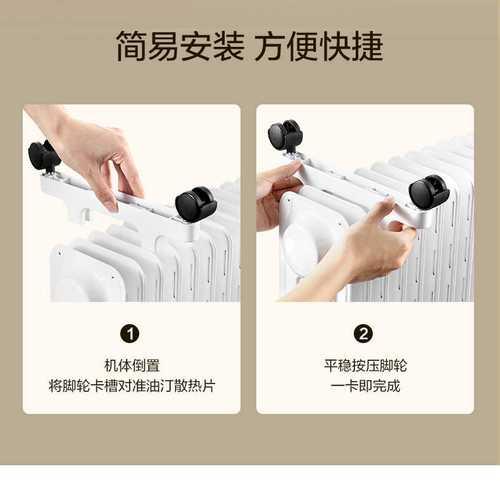 简易安装 方便快捷

1

机体倒置
将脚轮卡槽对准油汀散热片

2

平稳按压脚轮
一卡即完成