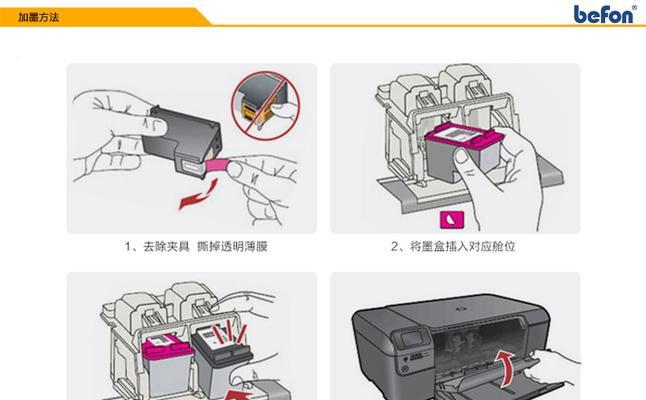 加墨方法

befon®

1、去除夹具 撕掉透明薄膜

2、将墨盒插入对应舱位