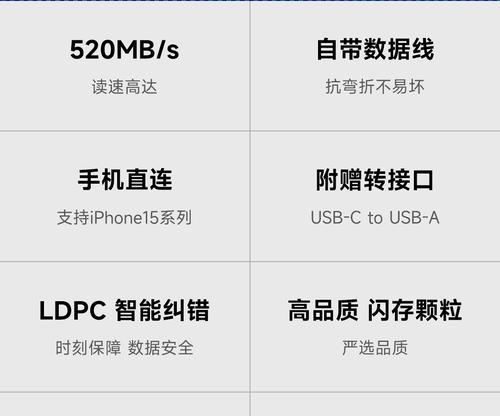 520MB/s
读速高达

自带数据线
抗弯折不易坏

手机直连
支持iPhone15系列

附赠转接口
USB-C to USB-A

LDPC 智能纠错
时刻保障 数据安全

高品质 闪存颗粒
严选品质