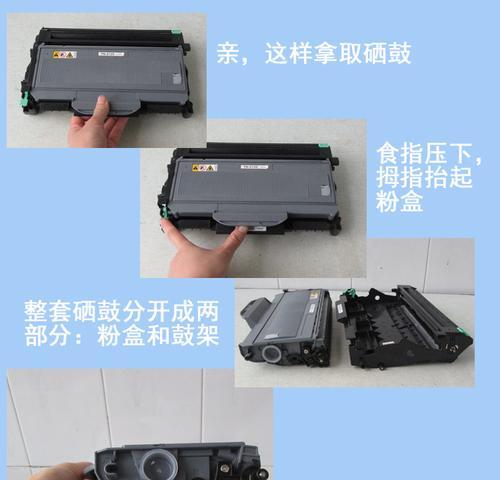 亲，这样拿取硒鼓

食指压下，拇指抬起粉盒

整套硒鼓分开成两部分：粉盒和鼓架